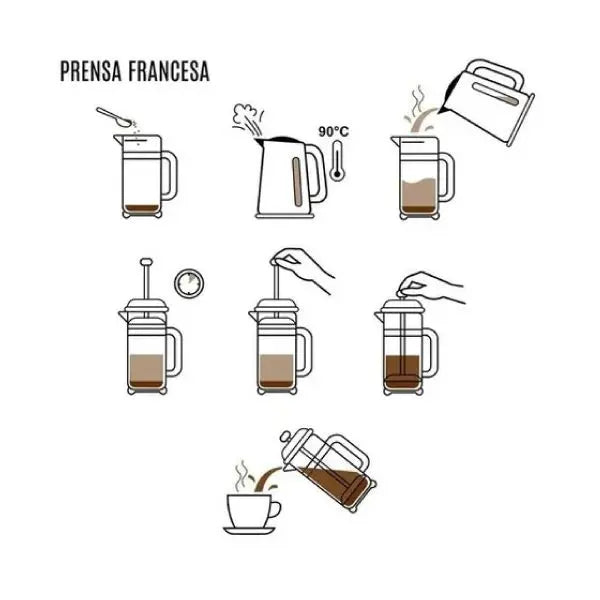 PRENSA FRANCESA

90°C